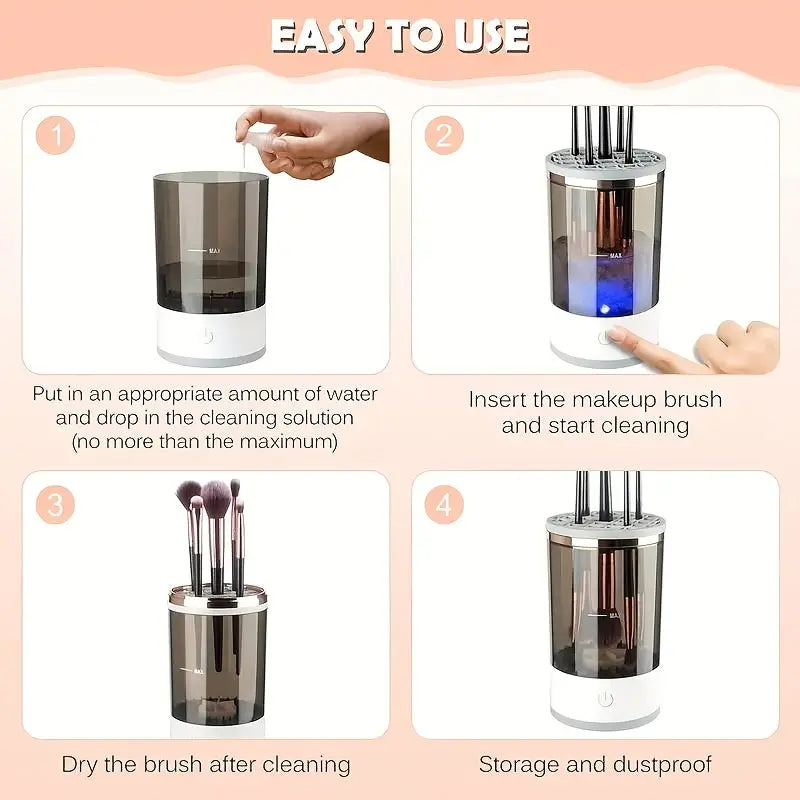 EASY TO USE

1

MAX

Put in an appropriate amount of water and drop in the cleaning solution (no more than the maximum)

2

MAX

Insert the makeup brush and start cleaning

3

MAX

Dry the brush after cleaning

4

MAX

Storage and dustproof