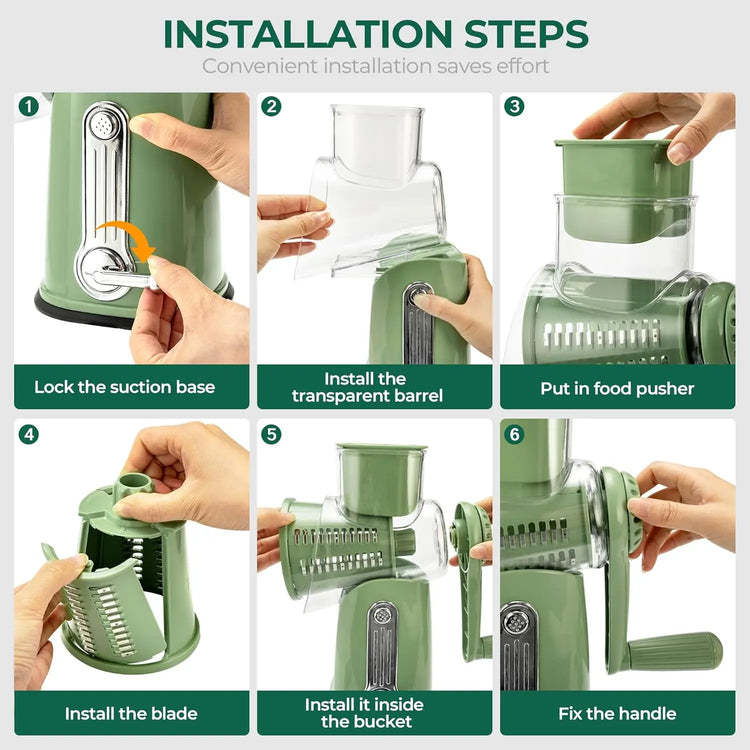 INSTALLATION STEPS
Convenient installation saves effort

1
Lock the suction base

2
Install the transparent barrel

3
Put in food pusher

4
Install the blade

5
Install it inside the bucket

6
Fix the handle