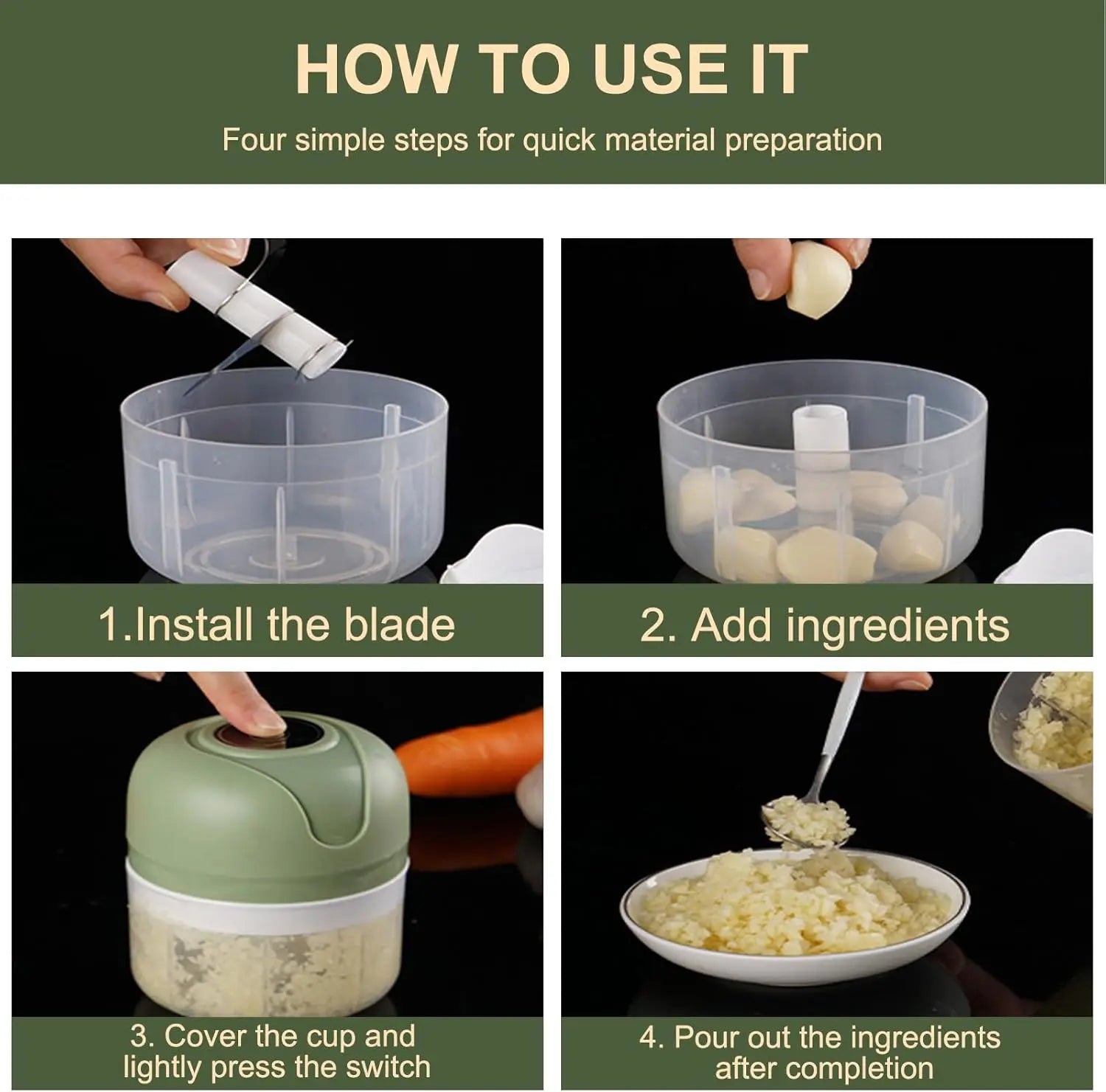 HOW TO USE IT

Four simple steps for quick material preparation

1.Install the blade

2. Add ingredients

3. Cover the cup and lightly press the switch

4. Pour out the ingredients after completion