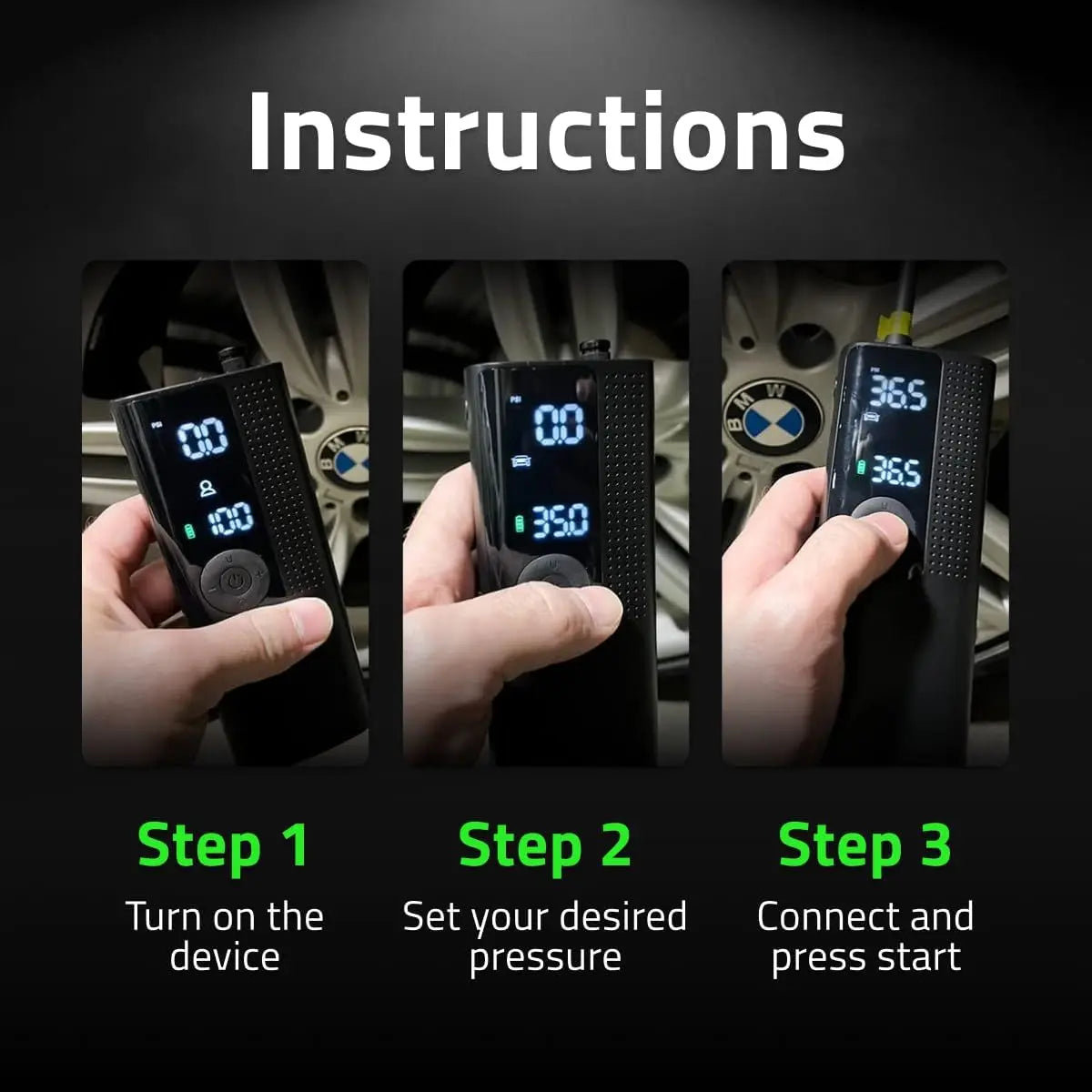 Instructions

PSI
0.0
10.0

BMW

PSI
0.0
35.0

PSI
36.5
36.5

BMW

Step 1
Turn on the device

Step 2
Set your desired pressure

Step 3
Connect and press start